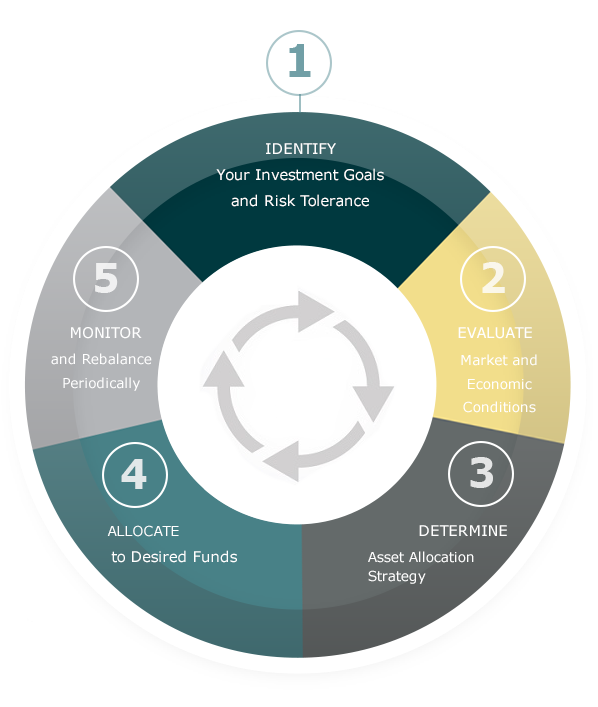 1

IDENTIFY
Your Investment Goals and Risk Tolerance

2

EVALUATE
Market and Economic Conditions

3

DETERMINE
Asset Allocation Strategy

4

ALLOCATE
to Desired Funds

5

MONITOR
and Rebalance Periodically